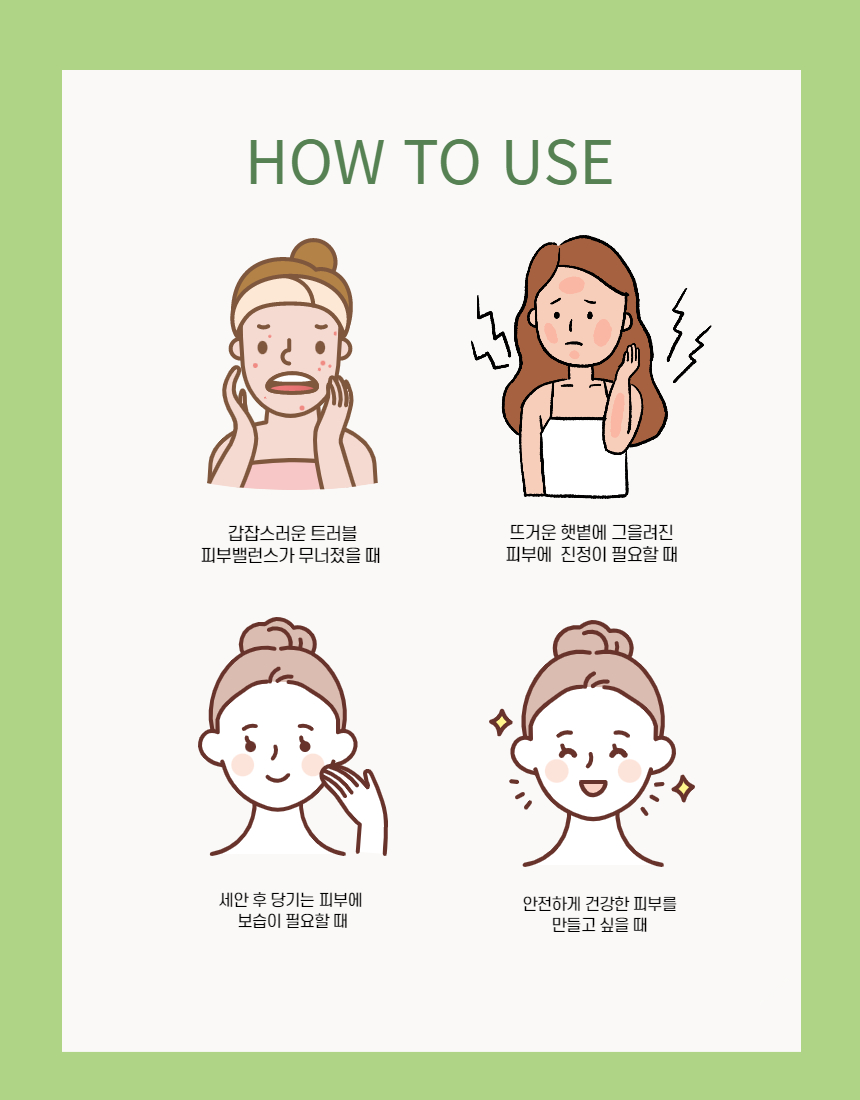 HOW TO USE

갑잡스러운 트러블
피부밸런스가 무너졌을 때

뜨거운 햇볕에 그을려진
피부에 진정이 필요할 때

세안 후 당기는 피부에
보습이 필요할 때

안전하게 건강한 피부를
만들고 싶을 때